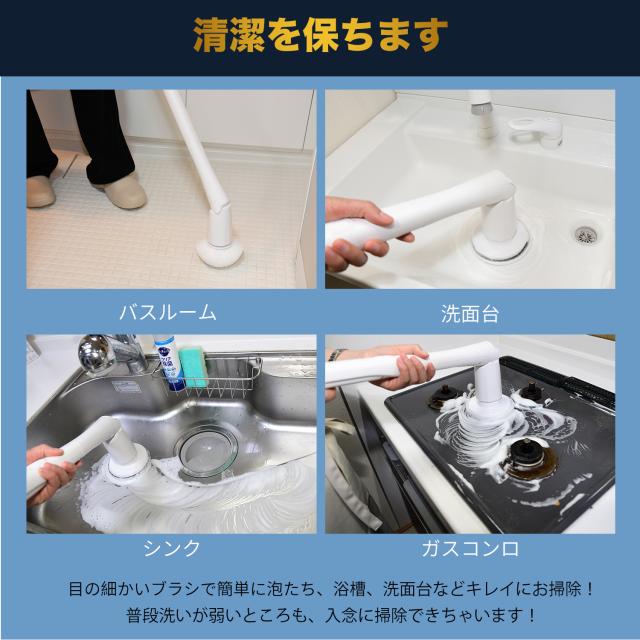 清潔を保ちます

バスルーム

洗面台

シンク

ガスコンロ

目の細かいブラシで簡単に泡たち、浴槽、洗面台などキレイにお掃除！
普段洗いが弱いところも、入念に掃除できちゃいます！