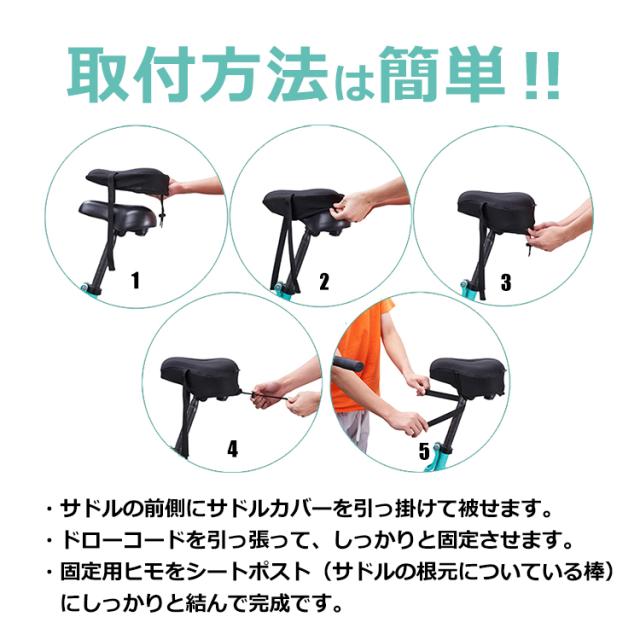 取付方法は簡単!!

1

2

3

4

5

・サドルの前側にサドルカバーを引っ掛けて被せます。
・ドローコードを引っ張って、しっかりと固定させます。
・固定用ヒモをシートポスト（サドルの根元についている棒）にしっかりと結んで完成です。