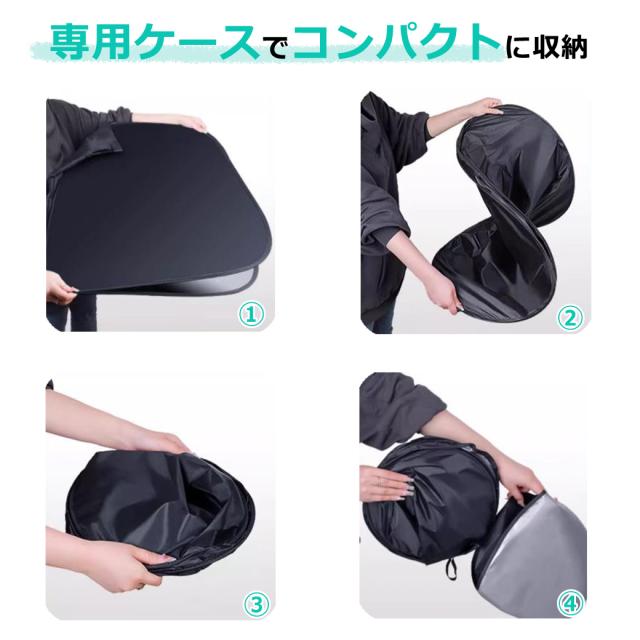 専用ケースでコンパクトに収納

①

②

③

④