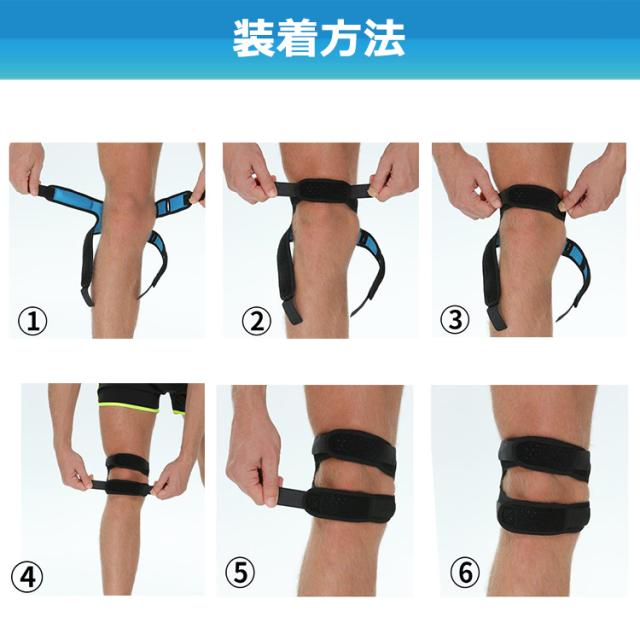 装着方法

①

②

③

④

⑤

⑥