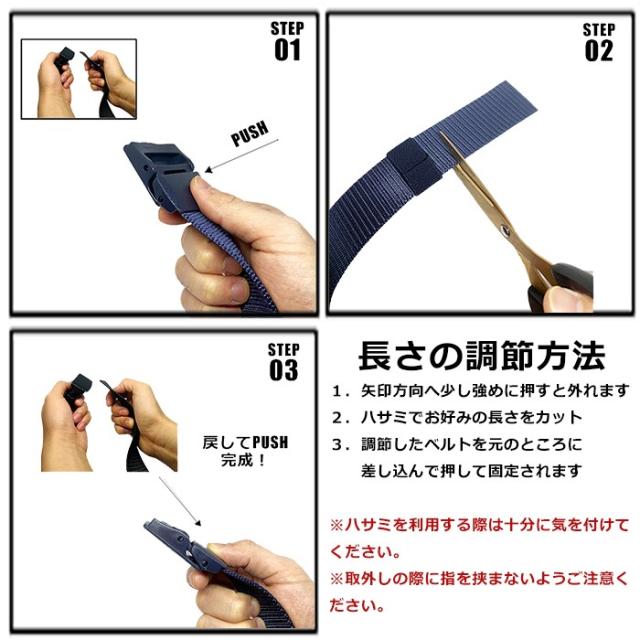 STEP
01

PUSH

STEP
02

STEP
03

戻してPUSH
完成！

長さの調節方法

1．矢印方向へ少し強めに押すと外れます

2．ハサミでお好みの長さをカット

3．調節したベルトを元のところに差し込んで押して固定されます

※ハサミを利用する際は十分に気を付けてください。

※取外しの際に指を挟まないようご注意ください。