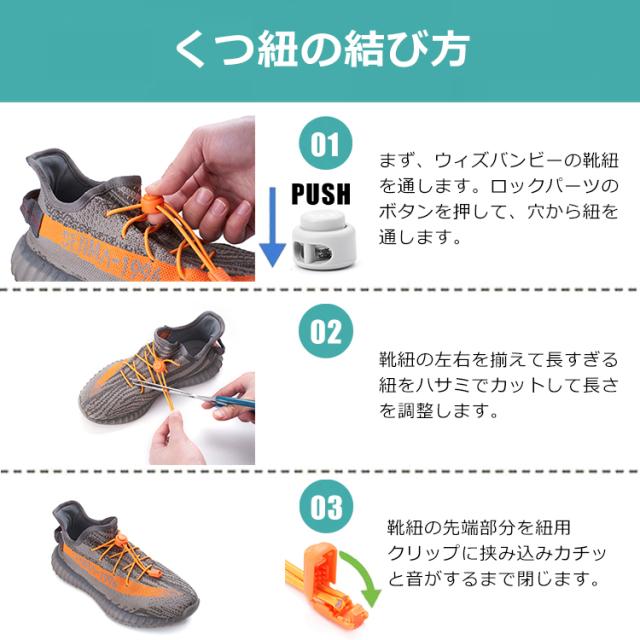 くつ紐の結び方

01

PUSH

まず、ウィズバンビーの靴紐を通します。ロックパーツのボタンを押して、穴から紐を通します。

02

靴紐の左右を揃えて長すぎる紐をハサミでカットして長さを調整します。

03

靴紐の先端部分を紐用クリップに挟み込みカチッと音がするまで閉じます。