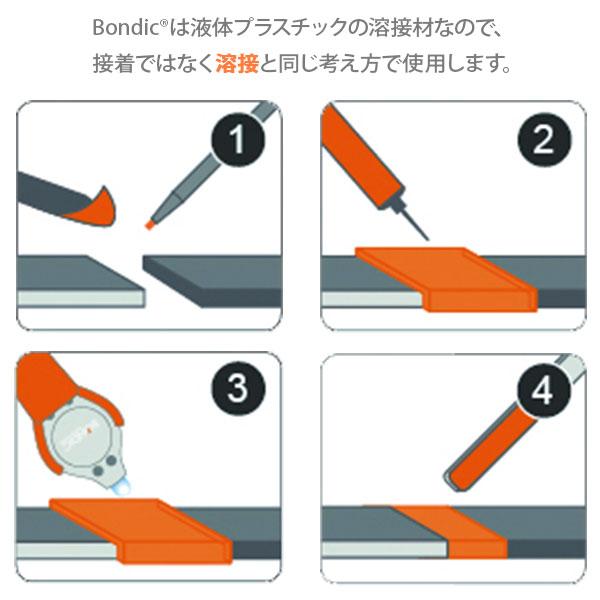 Bondic®は液体プラスチックの溶接材なので、
接着ではなく溶接と同じ考え方で使用します。

1

2

3

4