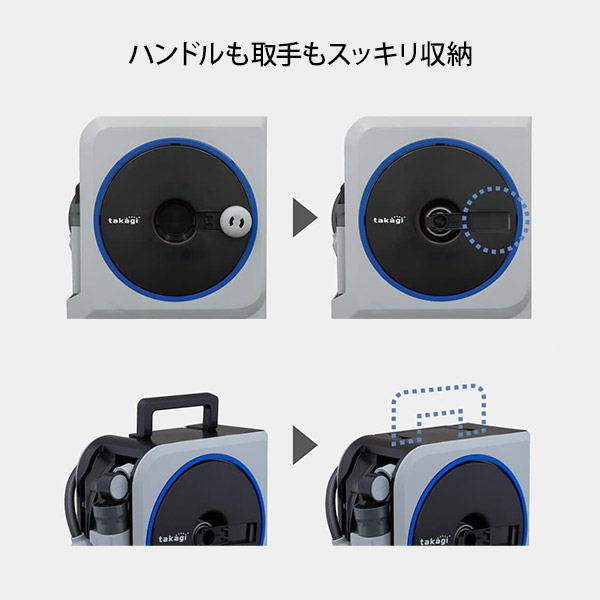 ハンドルも取手もスッキリ収納

takagi

takagi

takagi

takagi