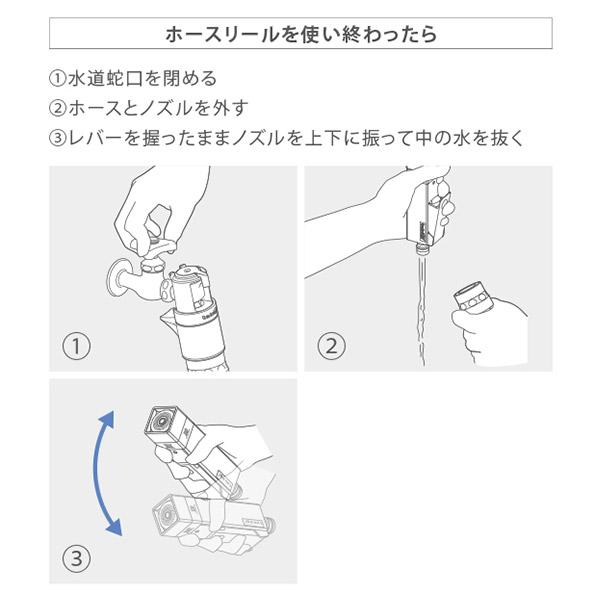 ホースリールを使い終わったら

①水道蛇口を閉める
②ホースとノズルを外す
③レバーを握ったままノズルを上下に振って中の水を抜く

①

②

③