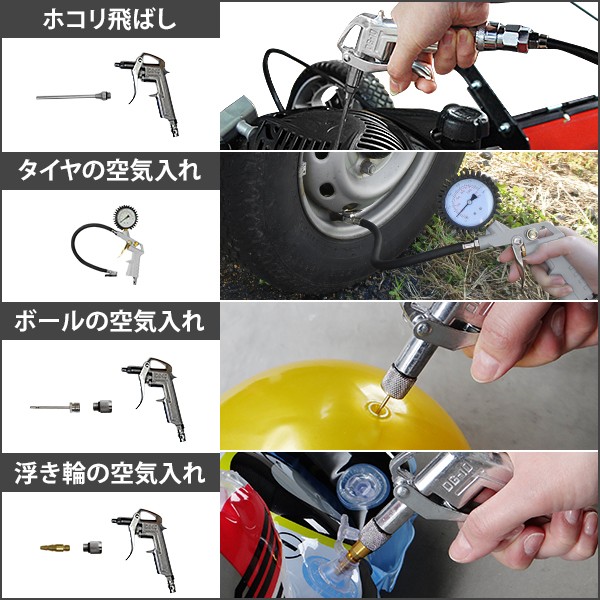 ホコリ飛ばし

タイヤの空気入れ

ボールの空気入れ

浮き輪の空気入れ

DG-10