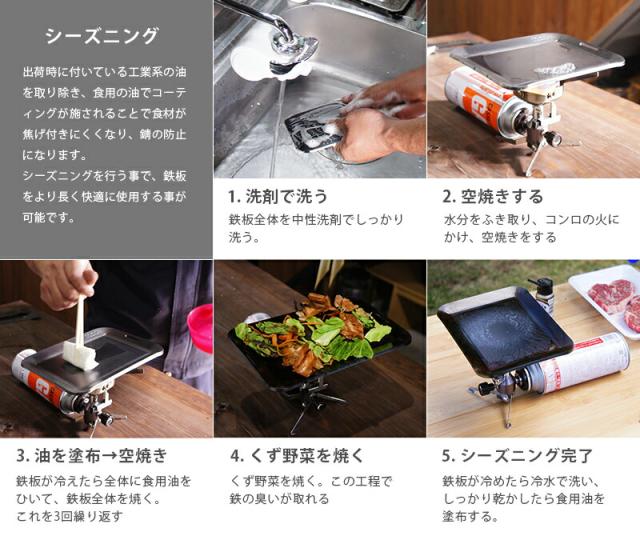 シーズニング

出荷時に付いている工業系の油を取り除き、食用の油でコーティングが施されることで食材が焦げ付きにくくなり、錆の防止になります。
シーズニングを行う事で、鉄板をより長く快適に使用する事が可能です。

1. 洗剤で洗う
鉄板全体を中性洗剤でしっかり洗う。

2. 空焼きする
水分をふき取り、コンロの火にかけ、空焼きをする

3. 油を塗布→空焼き
鉄板が冷えたら全体に食用油をひいて、鉄板全体を焼く。
これを3回繰り返す

4. くず野菜を焼く
くず野菜を焼く。この工程で鉄の臭いが取れる

5. シーズニング完了
鉄板が冷めたら冷水で洗い、しっかり乾かしたら食用油を塗布する。