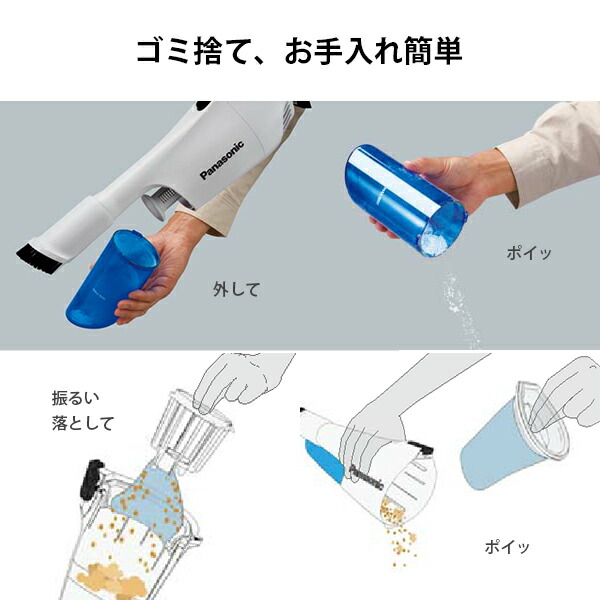 ゴミ捨て、お手入れ簡単

Panasonic

外して

ポイッ

振るい
落として

Panasonic

ポイッ