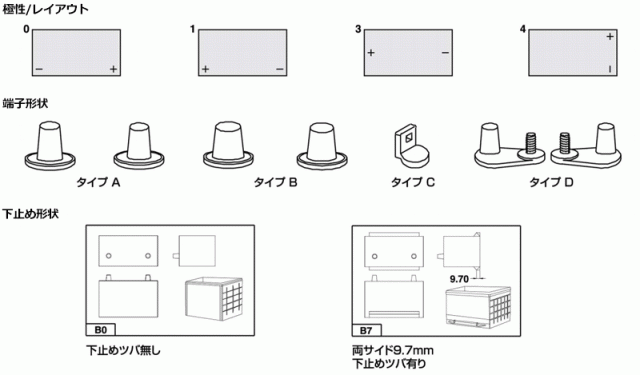 極性/レイアウト

0
− +

1
+ −

3
+ −

4
+
−

端子形状

タイプ A

タイプ B

タイプ C

タイプ D

下止め形状

B0

下止めツバ無し

9.70

B7

両サイド9.7mm
下止めツバ有り