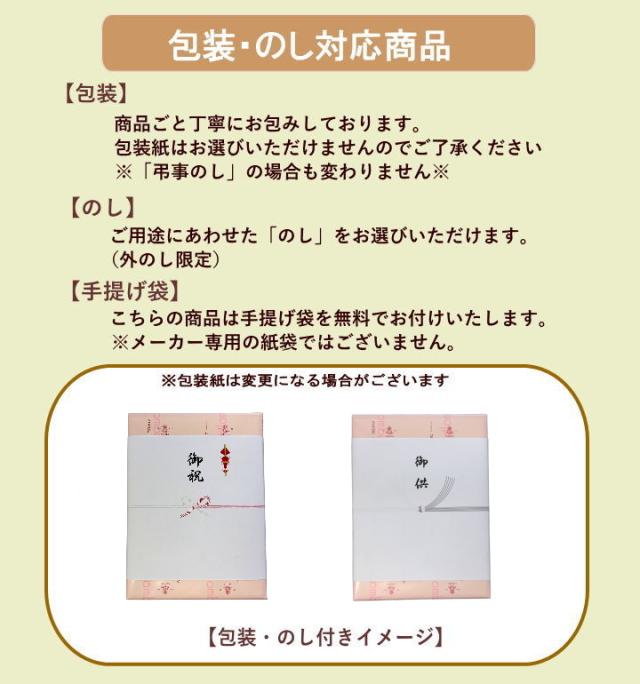 包装･のし対応商品

【包装】

商品ごと丁寧にお包みしております。
包装紙はお選びいただけませんのでご了承ください
※「弔事のし」の場合も変わりません※

【のし】

ご用途にあわせた「のし」をお選びいただけます。
（外のし限定）

【手提げ袋】

こちらの商品は手提げ袋を無料でお付けいたします。
※メーカー専用の紙袋ではございません。

※包装紙は変更になる場合がございます

御祝

御供

【包装・のし付きイメージ】