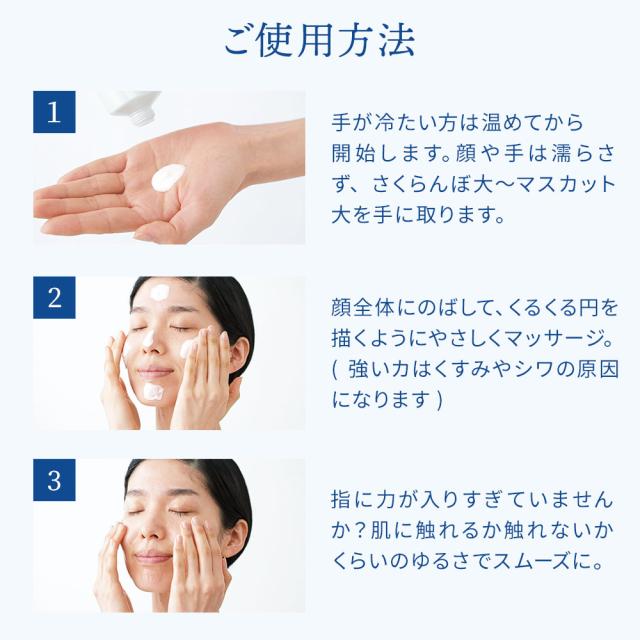 ご使用方法

1

手が冷たい方は温めてから開始します。顔や手は濡らさず、さくらんぼ大〜マスカット大を手に取ります。

2

顔全体にのばして、くるくる円を描くようにやさしくマッサージ。( 強い力はくすみやシワの原因になります )

3

指に力が入りすぎていませんか？肌に触れるか触れないかくらいのゆるさでスムーズに。