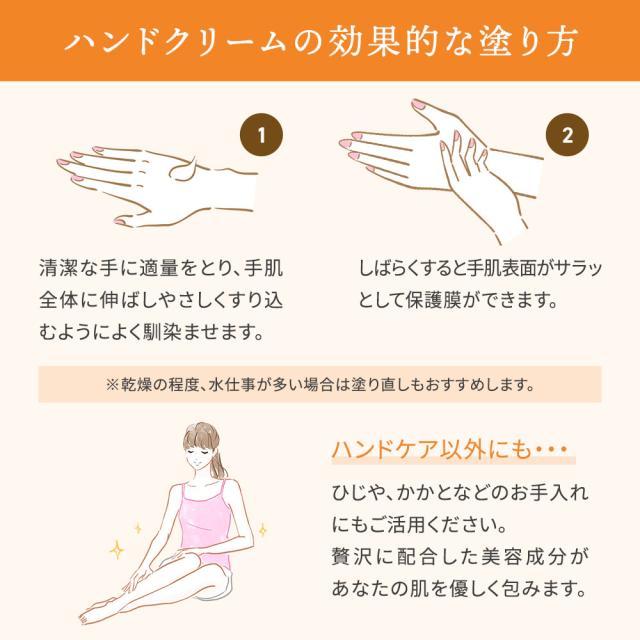 ハンドクリームの効果的な塗り方

1

清潔な手に適量をとり、手肌全体に伸ばしやさしくすり込むようによく馴染ませます。

2

しばらくすると手肌表面がサラッとして保護膜ができます。

※乾燥の程度、水仕事が多い場合は塗り直しもおすすめします。

ハンドケア以外にも・・・

ひじや、かかとなどのお手入れにもご活用ください。
贅沢に配合した美容成分があなたの肌を優しく包みます。