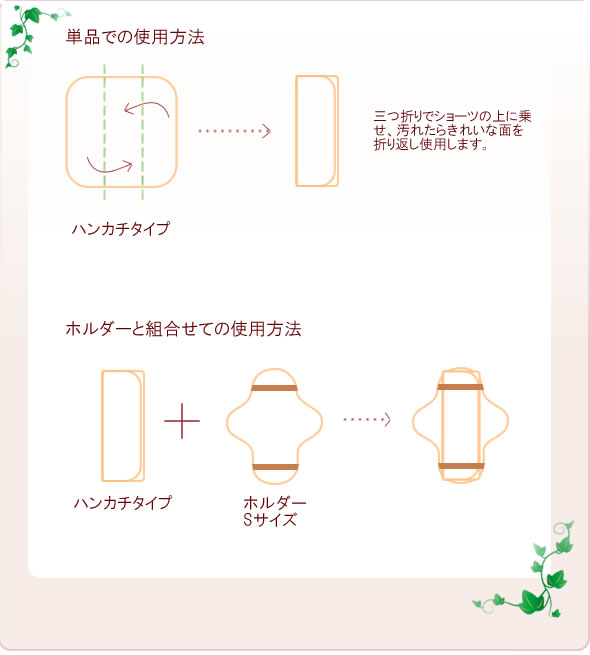 単品での使用方法

三つ折りでショーツの上に乗せ、汚れたらきれいな面を折り返し使用します。

ハンカチタイプ

ホルダーと組合せての使用方法

ハンカチタイプ

ホルダー
Sサイズ