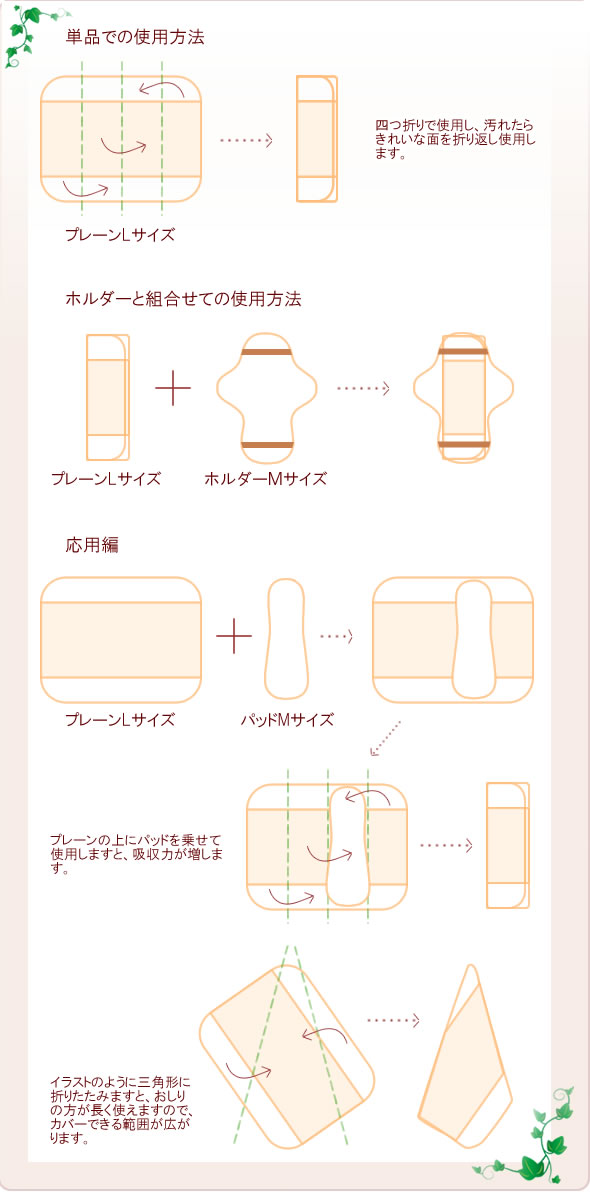 単品での使用方法

四つ折りで使用し、汚れたらきれいな面を折り返し使用します。

プレーンLサイズ

ホルダーと組合せての使用方法

プレーンLサイズ

ホルダーMサイズ

応用編

プレーンLサイズ

パッドMサイズ

プレーンの上にパッドを乗せて使用しますと、吸収力が増します。

イラストのように三角形に折りたたみますと、おしりの方が長く使えますので、カバーできる範囲が広がります。