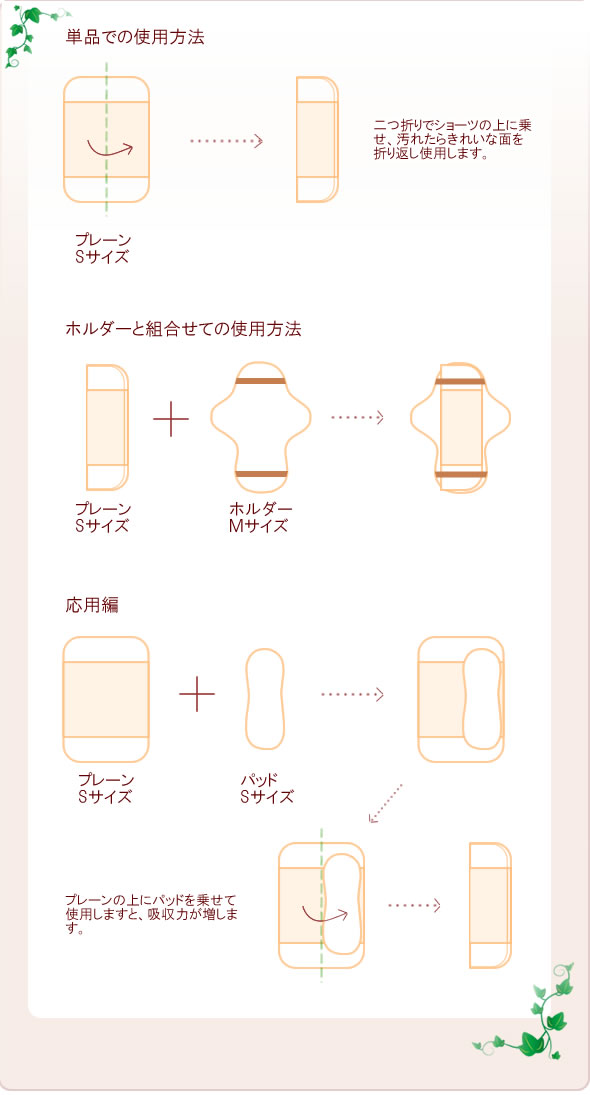 単品での使用方法

二つ折りでショーツの上に乗せ、汚れたらきれいな面を折り返し使用します。

プレーン
Sサイズ

ホルダーと組合せての使用方法

プレーン
Sサイズ

ホルダー
Mサイズ

応用編

プレーン
Sサイズ

パッド
Sサイズ

プレーンの上にパッドを乗せて使用しますと、吸収力が増します。