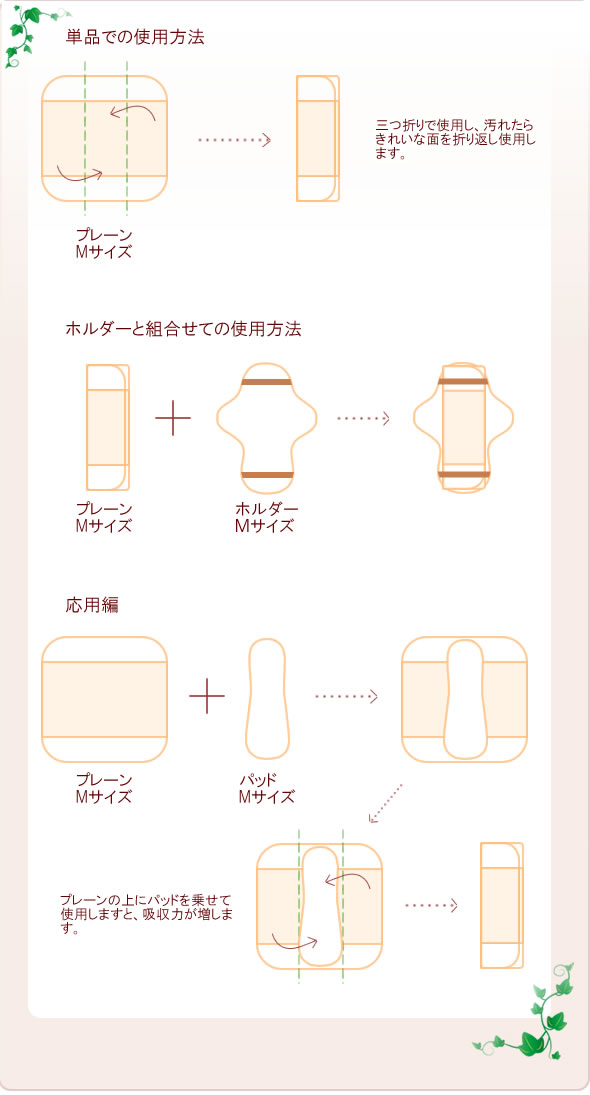 単品での使用方法

三つ折りで使用し、汚れたらきれいな面を折り返し使用します。

プレーン
Mサイズ

ホルダーと組合せての使用方法

プレーン
Mサイズ

ホルダー
Mサイズ

応用編

プレーン
Mサイズ

パッド
Mサイズ

プレーンの上にパッドを乗せて使用しますと、吸収力が増します。