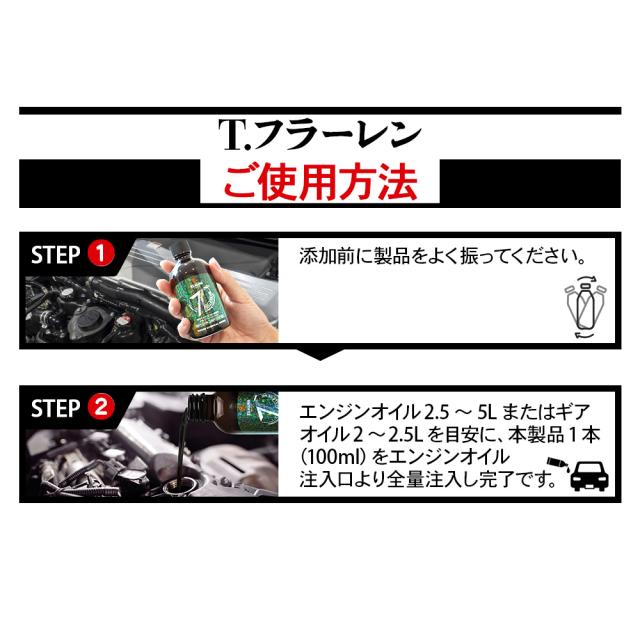 T.フラーレン
ご使用方法

STEP 1
添加前に製品をよく振ってください。

STEP 2
エンジンオイル 2.5 ～ 5L またはギアオイル 2 ～ 2.5L を目安に、本製品 1 本（100ml）をエンジンオイル注入口より全量注入し完了です。