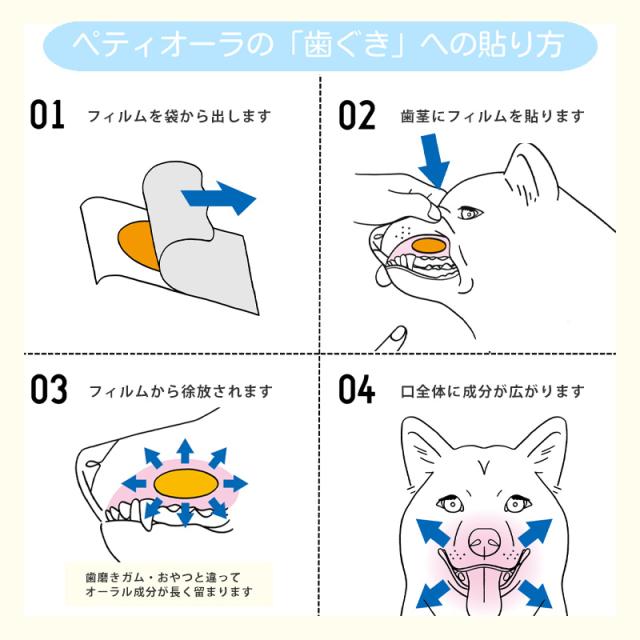 ペティオーラの「歯ぐき」への貼り方

01 フィルムを袋から出します

02 歯茎にフィルムを貼ります

03 フィルムから徐放されます

歯磨きガム・おやつと違って
オーラル成分が長く留まります

04 口全体に成分が広がります