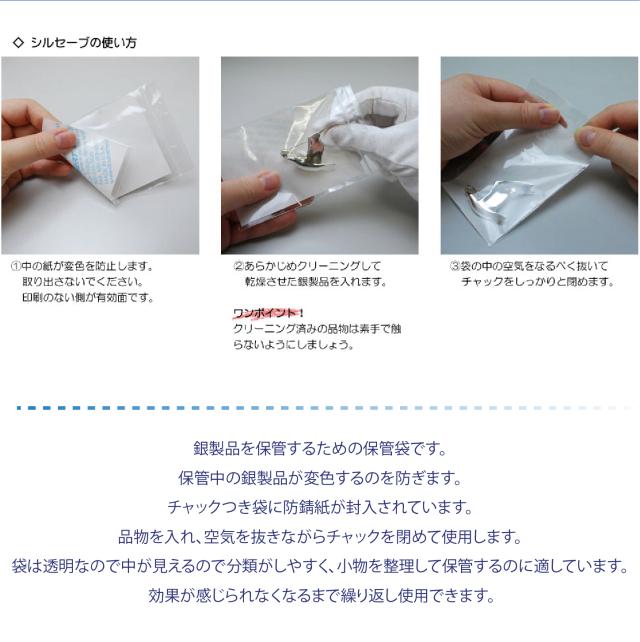 ◇ シルセーブの使い方

①中の紙が変色を防止します。
取り出さないでください。
印刷のない側が有効面です。

②あらかじめクリーニングして
乾燥させた銀製品を入れます。

ワンポイント！
クリーニング済みの品物は素手で触らないようにしましょう。

③袋の中の空気をなるべく抜いて
チャックをしっかりと閉めます。

銀製品を保管するための保管袋です。
保管中の銀製品が変色するのを防ぎます。
チャックつき袋に防錆紙が封入されています。
品物を入れ、空気を抜きながらチャックを閉めて使用します。
袋は透明なので中が見えるので分類がしやすく、小物を整理して保管するのに適しています。
効果が感じられなくなるまで繰り返し使用できます。