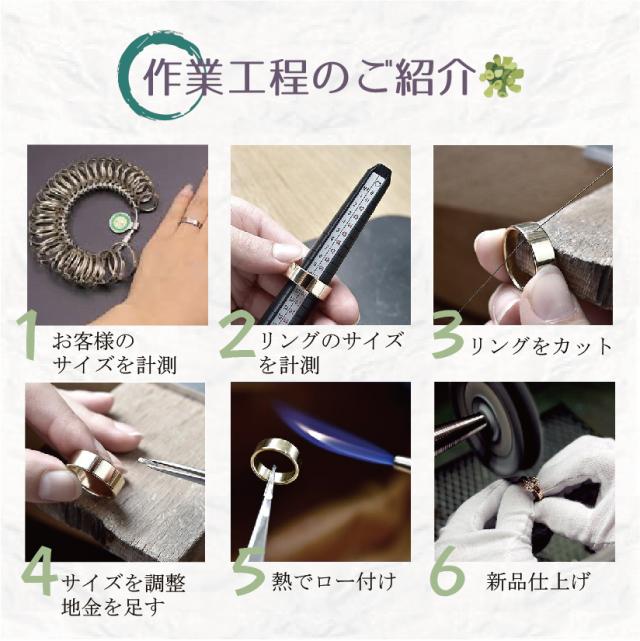 作業工程のご紹介

1 お客様のサイズを計測

2 リングのサイズを計測

3 リングをカット

4 サイズを調整 地金を足す

5 熱でロー付け

6 新品仕上げ