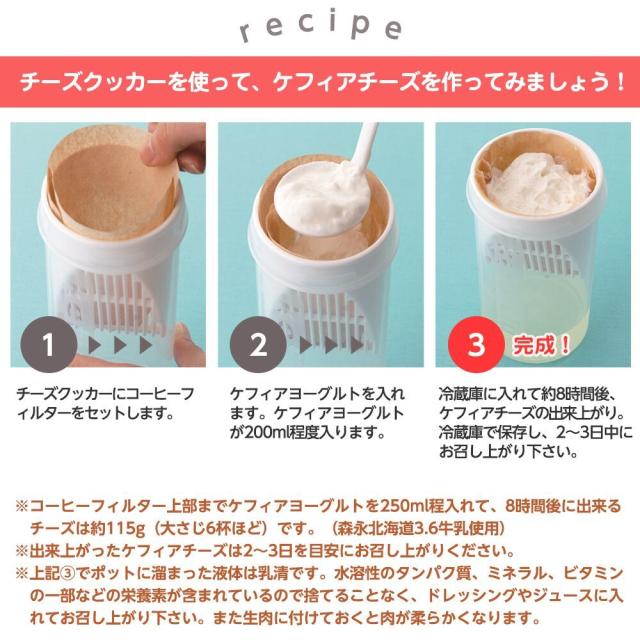 recipe

チーズクッカーを使って、ケフィアチーズを作ってみましょう！

1

チーズクッカーにコーヒーフィルターをセットします。

2

ケフィアヨーグルトを入れます。ケフィアヨーグルトが200ml程度入ります。

3 完成！

冷蔵庫に入れて約8時間後、ケフィアチーズの出来上がり。冷蔵庫で保存し、2〜3日中にお召し上がり下さい。

※コーヒーフィルター上部までケフィアヨーグルトを250ml程入れて、8時間後に出来るチーズは約115g（大さじ6杯ほど）です。（森永北海道3.6牛乳使用）
※出来上がったケフィアチーズは2〜3日を目安にお召し上がりください。
※上記③でポットに溜まった液体は乳清です。水溶性のタンパク質、ミネラル、ビタミンの一部などの栄養素が含まれているので捨てることなく、ドレッシングやジュースに入れてお召し上がり下さい。また生肉に付けておくと肉が柔らかくなります。