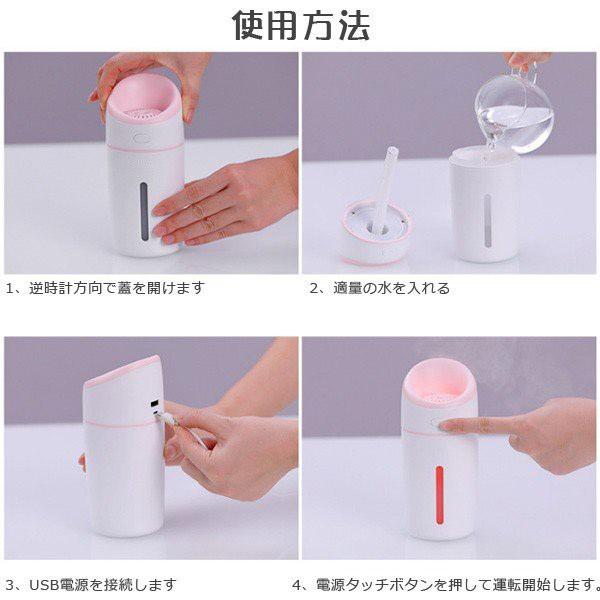 使用方法

1、逆時計方向で蓋を開けます

2、適量の水を入れる

3、USB電源を接続します

4、電源タッチボタンを押して運転開始します。