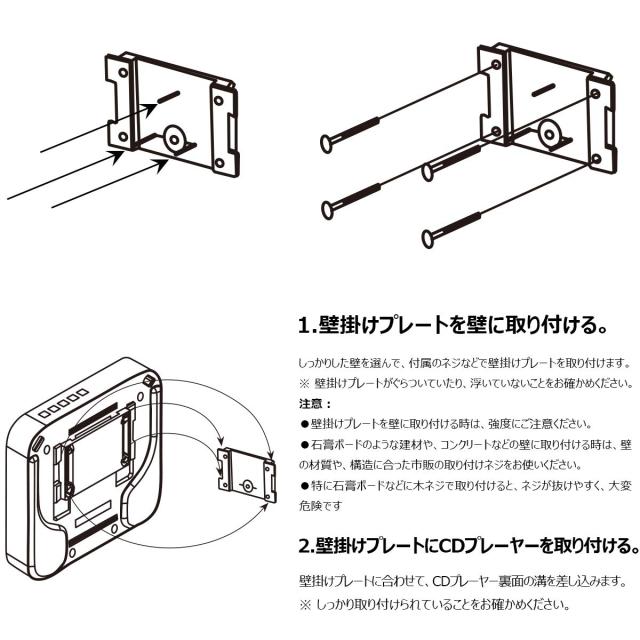 1.壁掛けプレートを壁に取り付ける。

しっかりした壁を選んで、付属のネジなどで壁掛けプレートを取り付けます。
※ 壁掛けプレートがぐらついていたり、浮いていないことをお確かめください。

注意：

●壁掛けプレートを壁に取り付ける時は、強度にご注意ください。

●石膏ボードのような建材や、コンクリートなどの壁に取り付ける時は、壁の材質や、構造に合った市販の取り付けネジをお使いください。

●特に石膏ボードなどに木ネジで取り付けると、ネジが抜けやすく、大変危険です

2.壁掛けプレートにCDプレーヤーを取り付ける。

壁掛けプレートに合わせて、CDプレーヤー裏面の溝を差し込みます。
※ しっかり取り付けられていることをお確かめください。