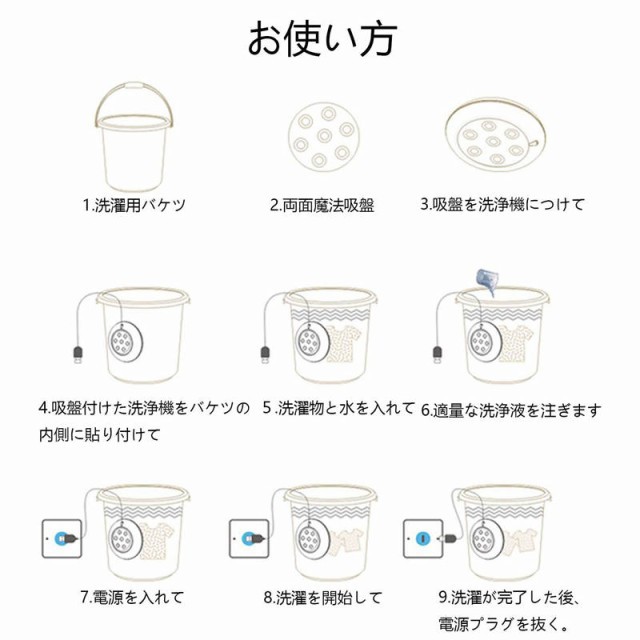 お使い方

1.洗濯用バケツ

2.両面魔法吸盤

3.吸盤を洗浄機につけて

4.吸盤付けた洗浄機をバケツの内側に貼り付けて

5.洗濯物と水を入れて

6.適量な洗浄液を注ぎます

7.電源を入れて

8.洗濯を開始して

9.洗濯が完了した後、電源プラグを抜く。