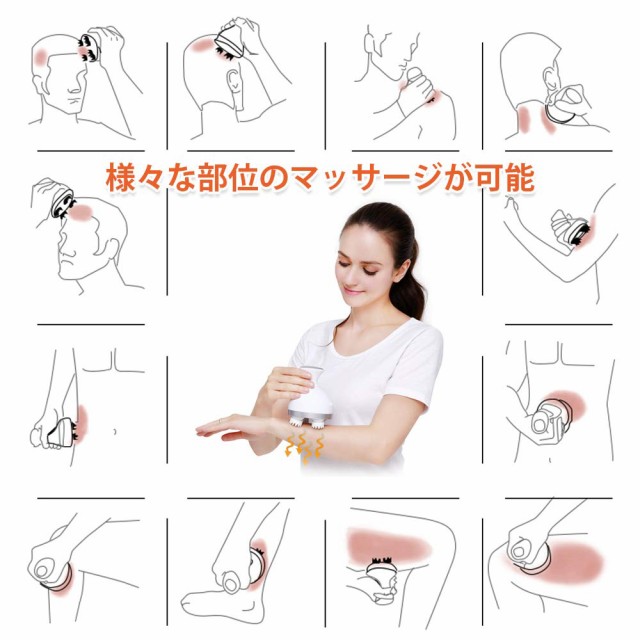 様々な部位のマッサージが可能