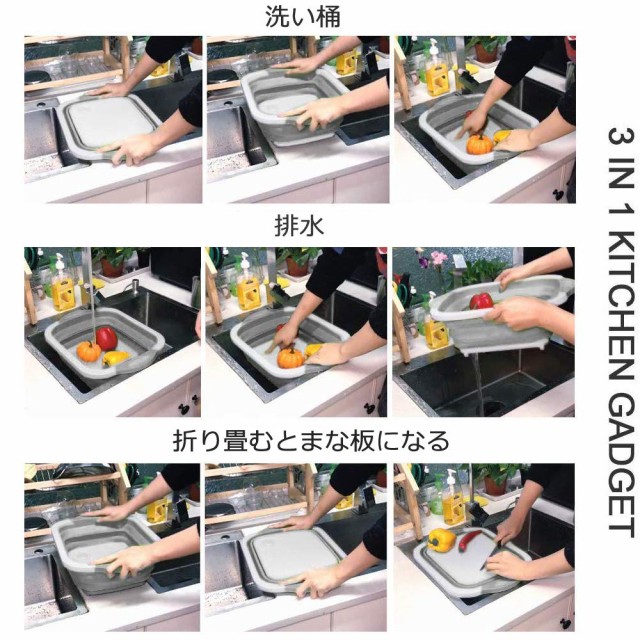 洗い桶

排水

折り畳むとまな板になる

3 IN 1 KITCHEN GADGET