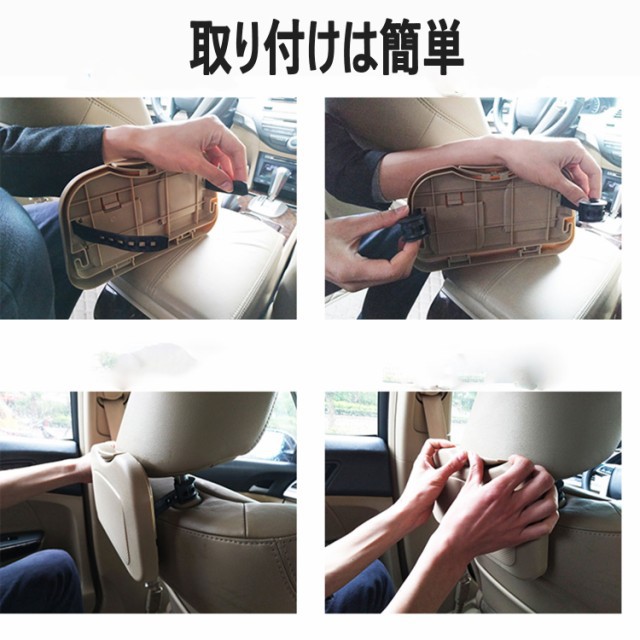 取り付けは簡単