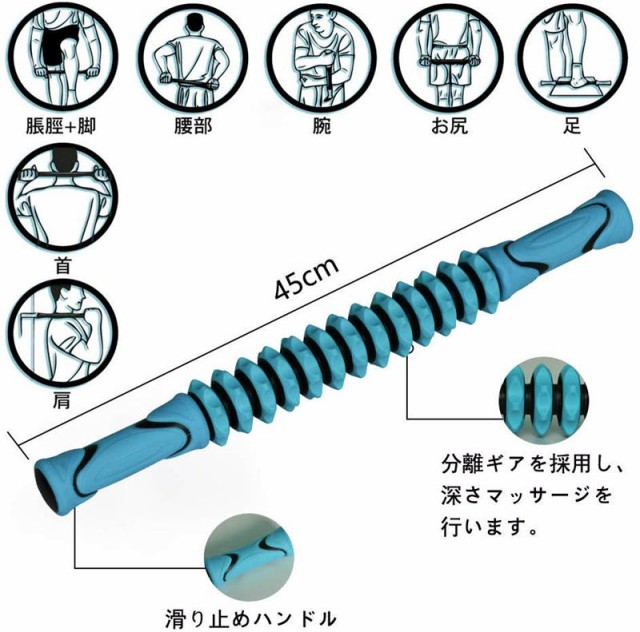 脹脛+脚

腰部

腕

お尻

足

首

肩

45cm

分離ギアを採用し、深さマッサージを行います。

滑り止めハンドル