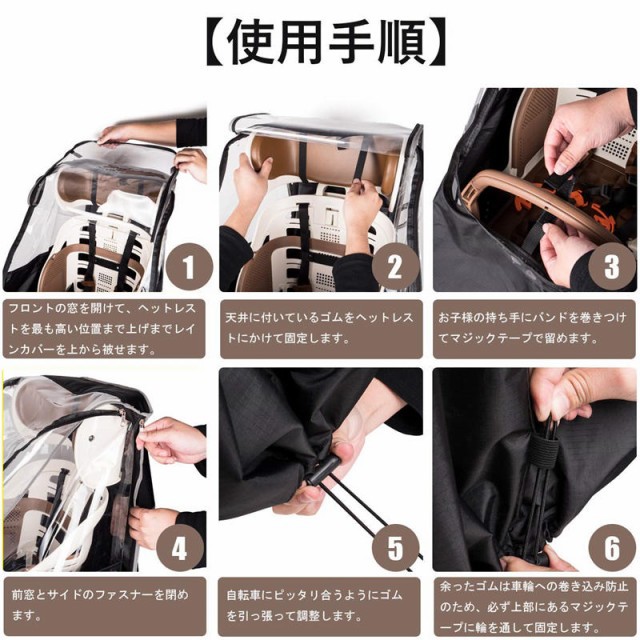 【使用手順】

1

フロントの窓を開けて、ヘットレストを最も高い位置まで上げまでレインカバーを上から被せます。

2

天井に付いているゴムをヘットレストにかけて固定します。

3

お子様の持ち手にバンドを巻きつけてマジックテープで留めます。

4

前窓とサイドのファスナーを閉めます。

5

自転車にピッタリ合うようにゴムを引っ張って調整します。

6

余ったゴムは車輪への巻き込み防止のため、必ず上部にあるマジックテープに輪を通して固定します。