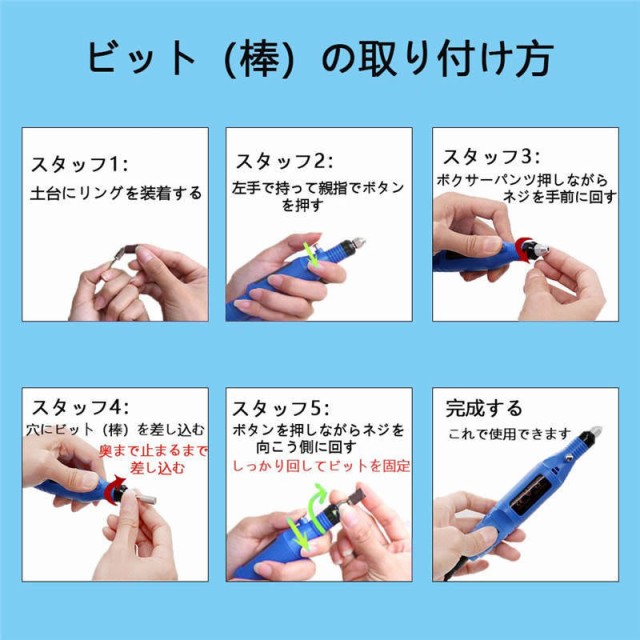 ビット（棒）の取り付け方

スタッフ1:
土台にリングを装着する

スタッフ2:
左手で持って親指でボタンを押す

スタッフ3:
ボクサーパンツ押しながらネジを手前に回す

スタッフ4:
穴にビット（棒）を差し込む
奥まで止まるまで差し込む

スタッフ5:
ボタンを押しながらネジを向こう側に回す
しっかり回してビットを固定

完成する
これで使用できます