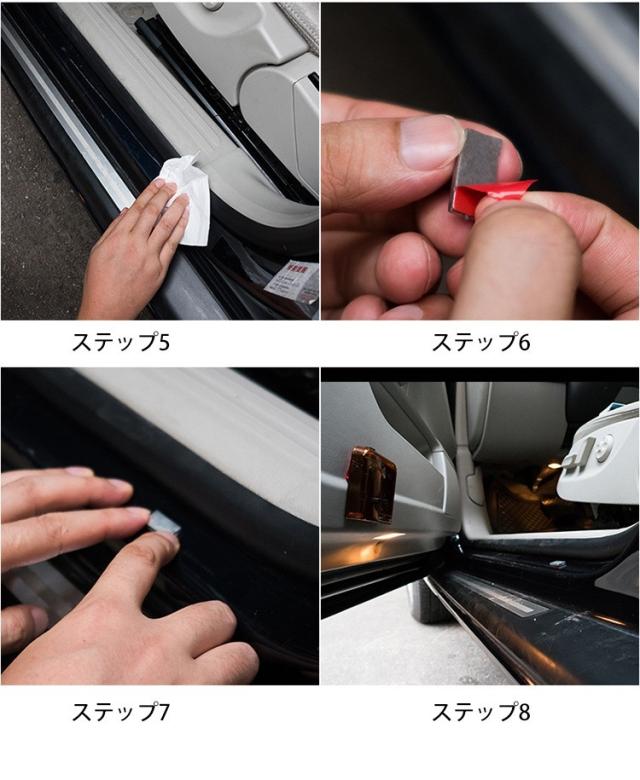 ステップ5

ステップ6

ステップ7

ステップ8