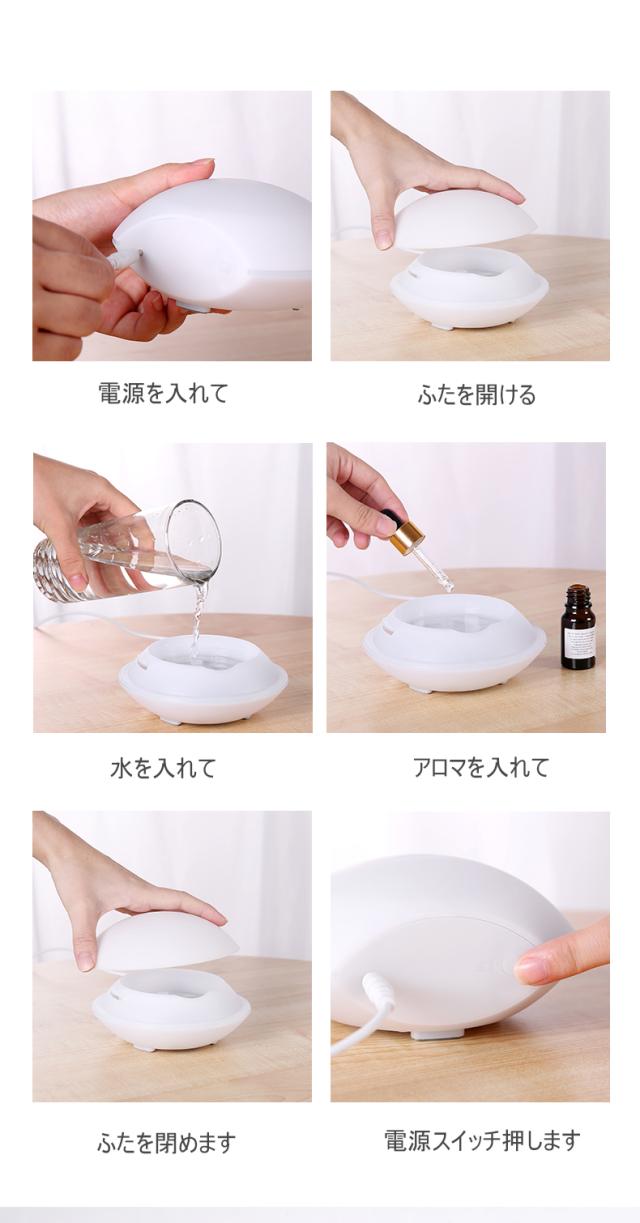 電源を入れて

ふたを開ける

水を入れて

アロマを入れて

ふたを閉めます

電源スイッチ押します