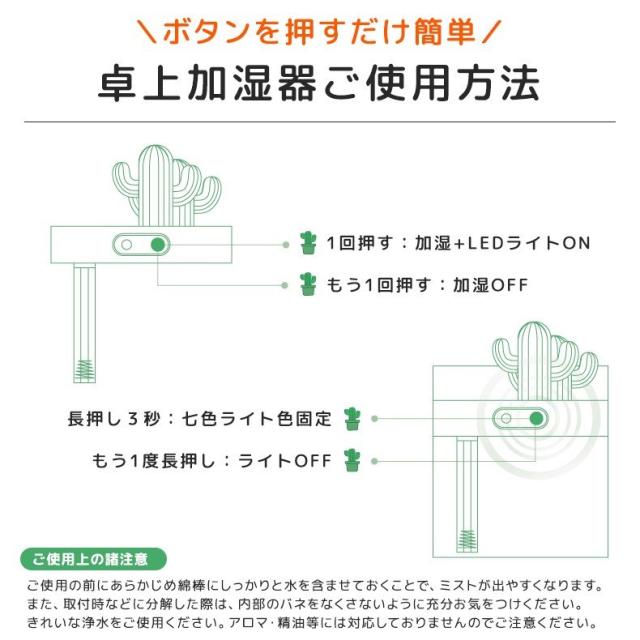 ＼ボタンを押すだけ簡単／
卓上加湿器ご使用方法

1回押す：加湿+LEDライトON
もう1回押す：加湿OFF

長押し３秒：七色ライト色固定
もう1度長押し：ライトOFF

ご使用上の諸注意
ご使用の前にあらかじめ綿棒にしっかりと水を含ませておくことで、ミストが出やすくなります。
また、取付時などに分解した際は、内部のバネをなくさないように充分お気をつけください。
きれいな浄水をご使用ください。アロマ･精油等には対応しておりませんのでご注意ください。