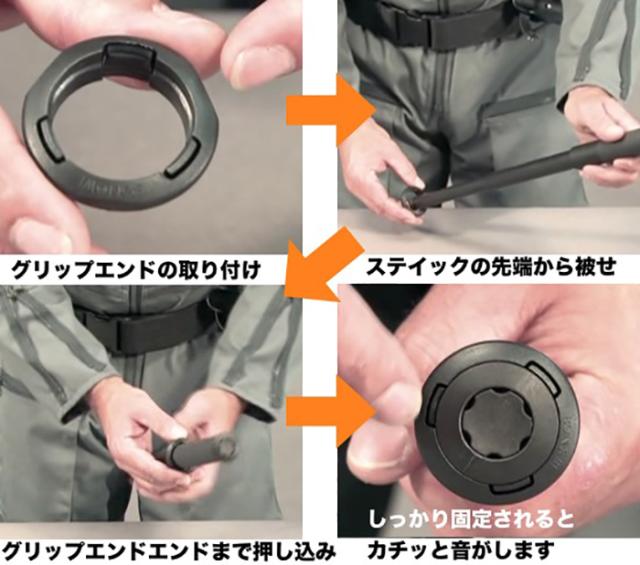 グリップエンドの取り付け

ステイックの先端から被せ

グリップエンドエンドまで押し込み

しっかり固定されると
カチッと音がします