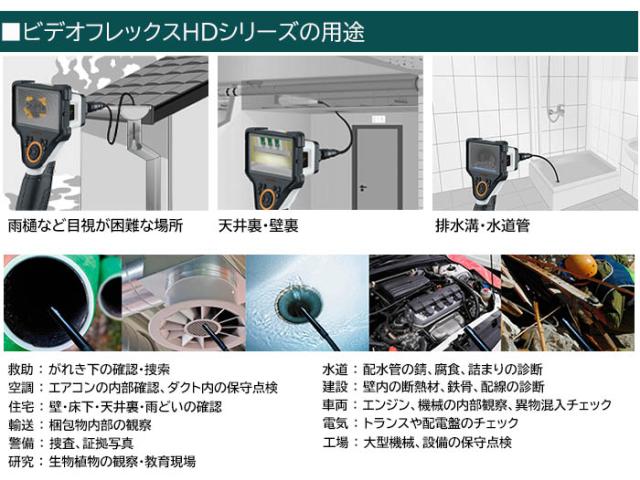 ■ビデオフレックスHDシリーズの用途

雨樋など目視が困難な場所

天井裏・壁裏

排水溝・水道管

救助：がれき下の確認・捜索
空調：エアコンの内部確認、ダクト内の保守点検
住宅：壁・床下・天井裏・雨どいの確認
輸送：梱包物内部の観察
警備：捜査、証拠写真
研究：生物植物の観察・教育現場

水道：配水管の錆、腐食、詰まりの診断
建設：壁内の断熱材、鉄骨、配線の診断
車両：エンジン、機械の内部観察、異物混入チェック
電気：トランスや配電盤のチェック
工場：大型機械、設備の保守点検