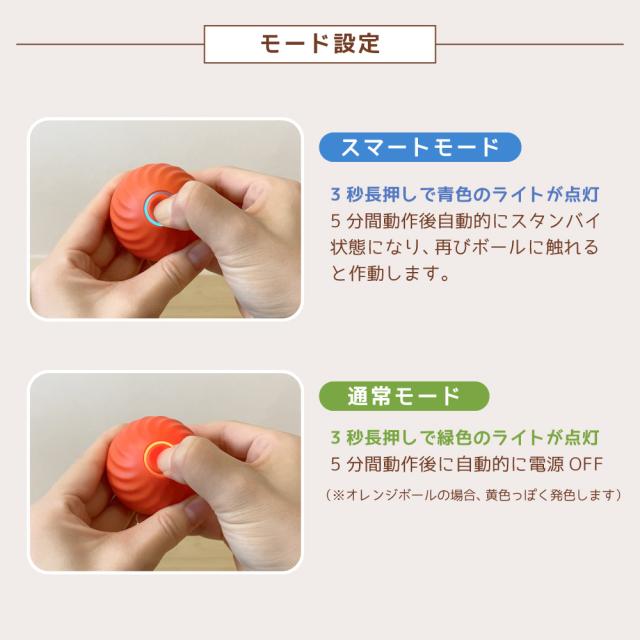 モード設定

スマートモード

3 秒長押しで青色のライトが点灯
5 分間動作後自動的にスタンバイ状態になり、再びボールに触れると作動します。

通常モード

3 秒長押しで緑色のライトが点灯
5 分間動作後に自動的に電源 OFF
（※オレンジボールの場合、黄色っぽく発色します）