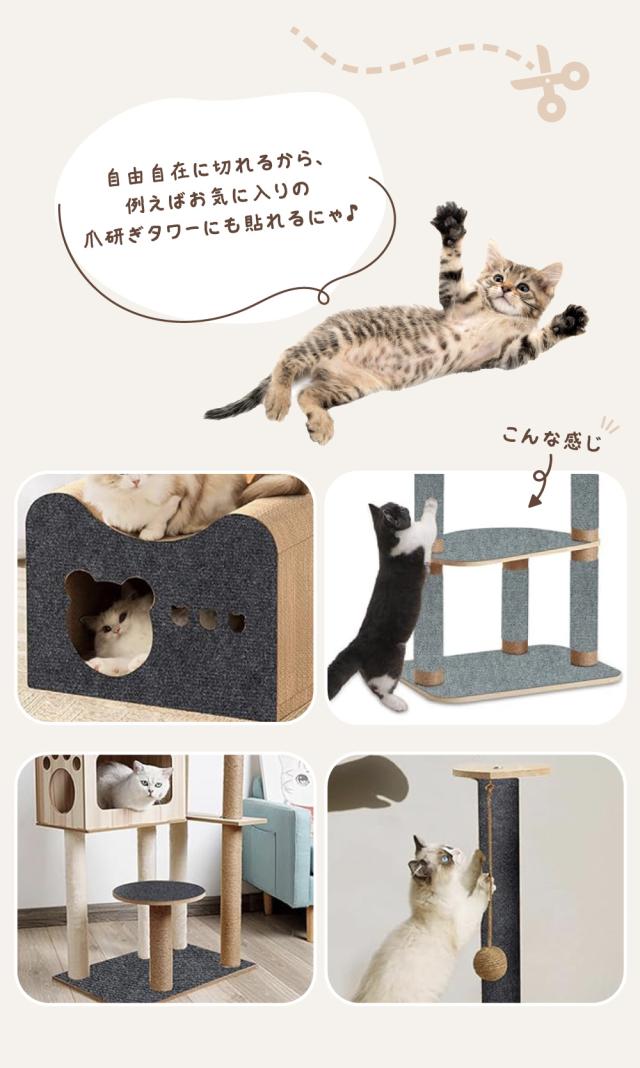 自由自在に切れるから、
例えばお気に入りの
爪研ぎタワーにも貼れるにゃ♪

こんな感じ