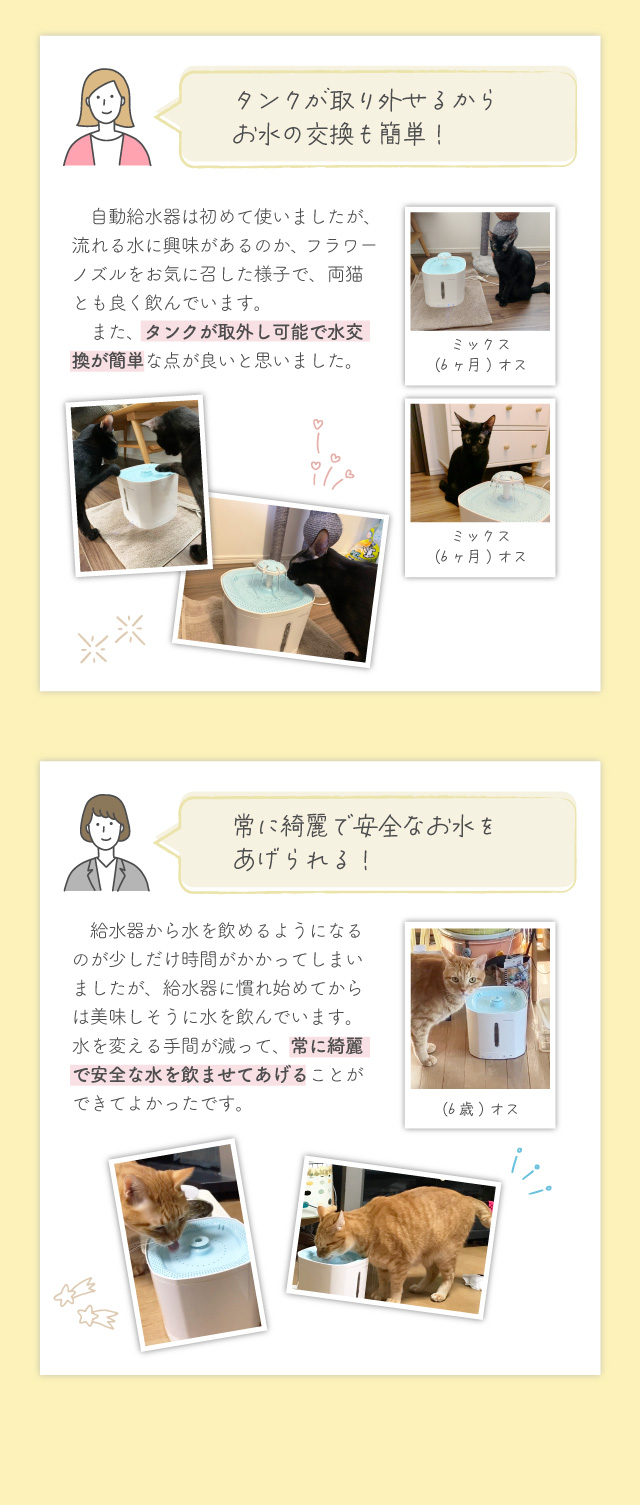 タンクが取り外せるから
お水の交換も簡単！

自動給水器は初めて使いましたが、流れる水に興味があるのか、フラワーノズルをお気に召した様子で、両猫とも良く飲んでいます。

また、タンクが取外し可能で水交換が簡単な点が良いと思いました。

ミックス
(6ヶ月) オス

ミックス
(6ヶ月) オス

常に綺麗で安全なお水を
あげられる！

給水器から水を飲めるようになるのが少しだけ時間がかかってしまいましたが、給水器に慣れ始めてからは美味しそうに水を飲んでいます。水を変える手間が減って、常に綺麗で安全な水を飲ませてあげることができてよかったです。

(6歳) オス