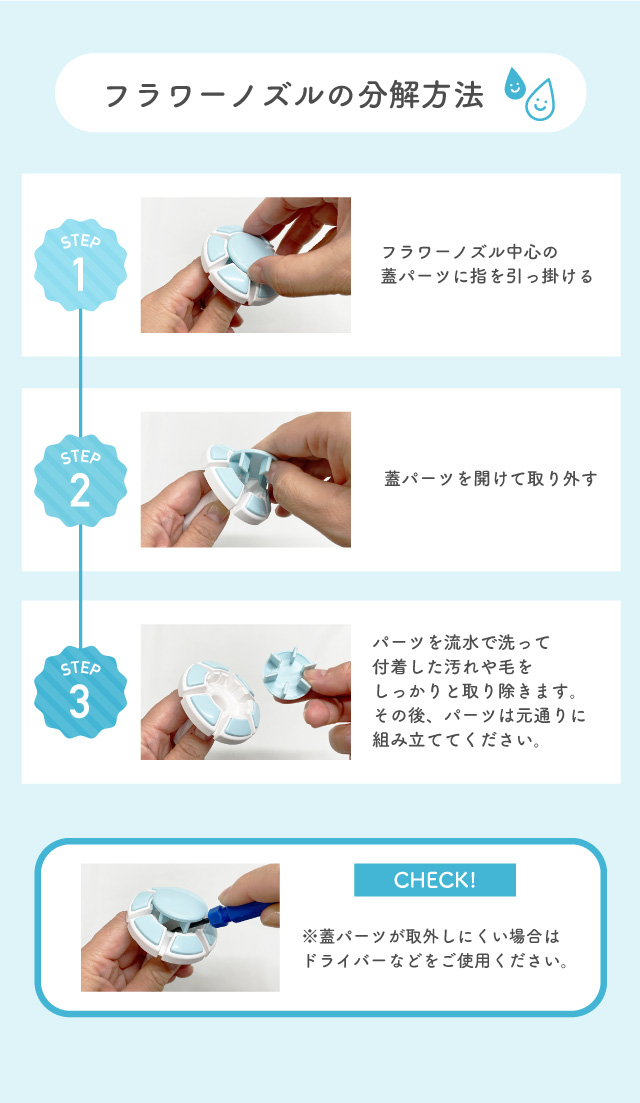 フラワーノズルの分解方法

STEP 1

フラワーノズル中心の蓋パーツに指を引っ掛ける

STEP 2

蓋パーツを開けて取り外す

STEP 3

パーツを流水で洗って付着した汚れや毛をしっかりと取り除きます。その後、パーツは元通りに組み立ててください。

CHECK!

※蓋パーツが取外しにくい場合はドライバーなどをご使用ください。