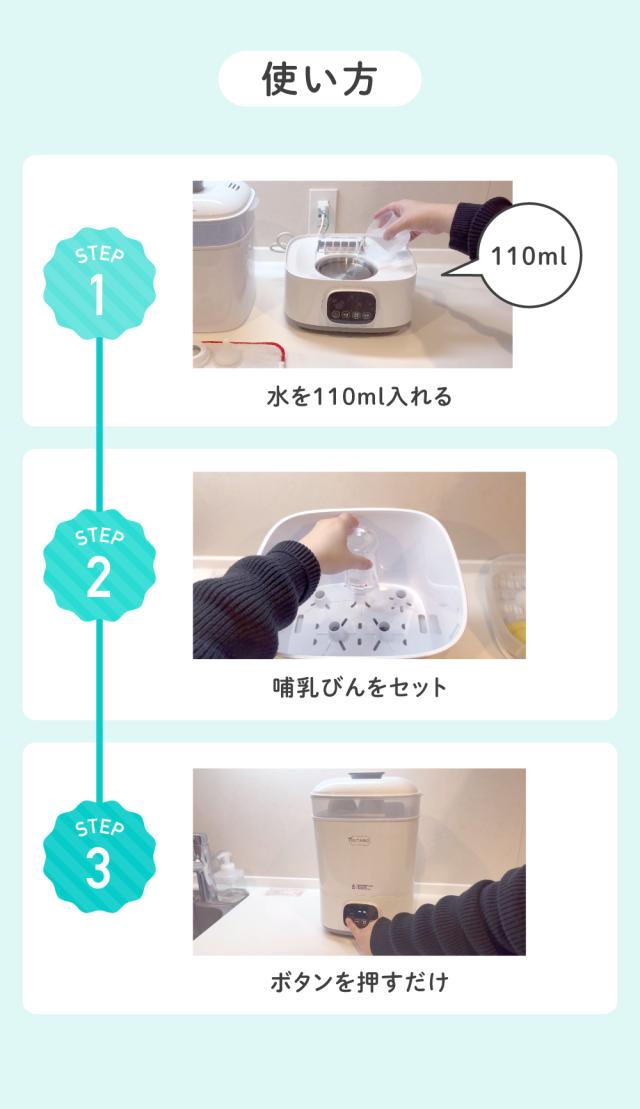 使い方

STEP
1

110ml

水を110ml入れる

STEP
2

哺乳びんをセット

STEP
3

ボタンを押すだけ