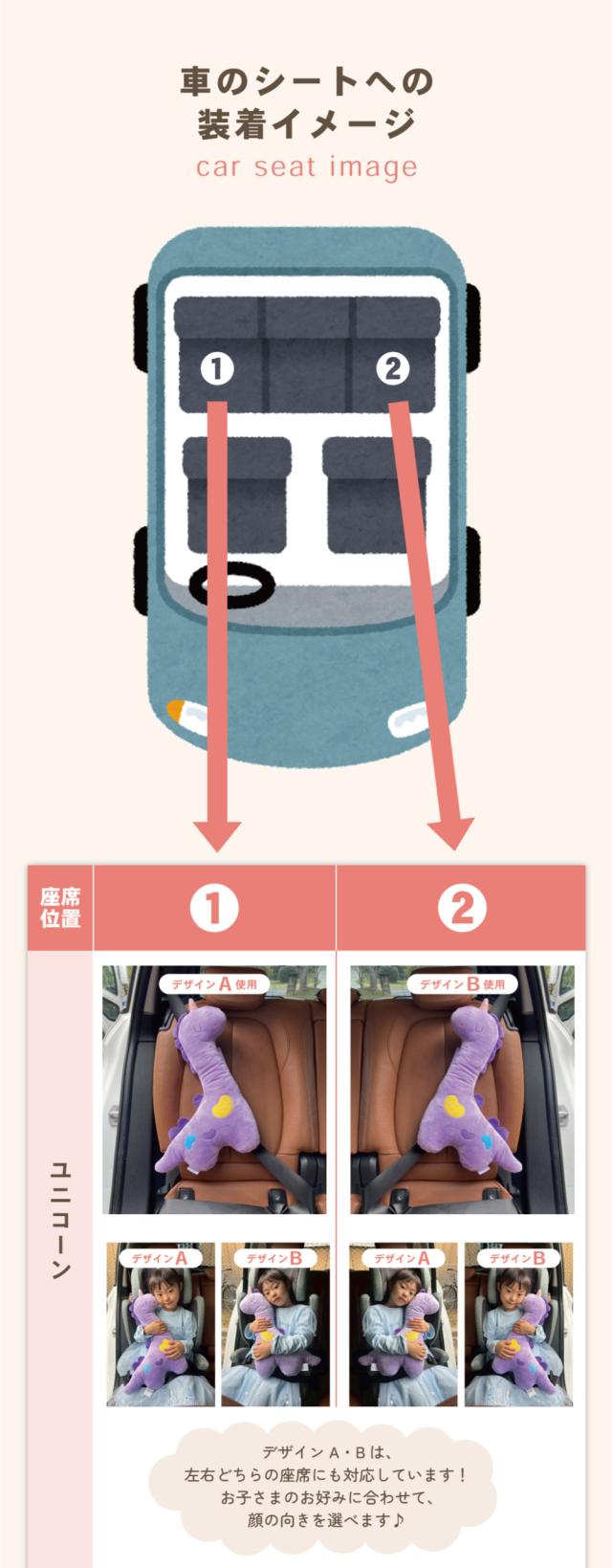 車のシートへの
装着イメージ
car seat image

1 2

| 座席位置 | 1 | 2 |
|---|---|---|
| ユニコーン | デザインA使用 | デザインB使用 |
| | デザインA デザインB | デザインA デザインB |

デザインＡ・Ｂは、
左右どちらの座席にも対応しています！
お子さまのお好みに合わせて、
顔の向きを選べます♪