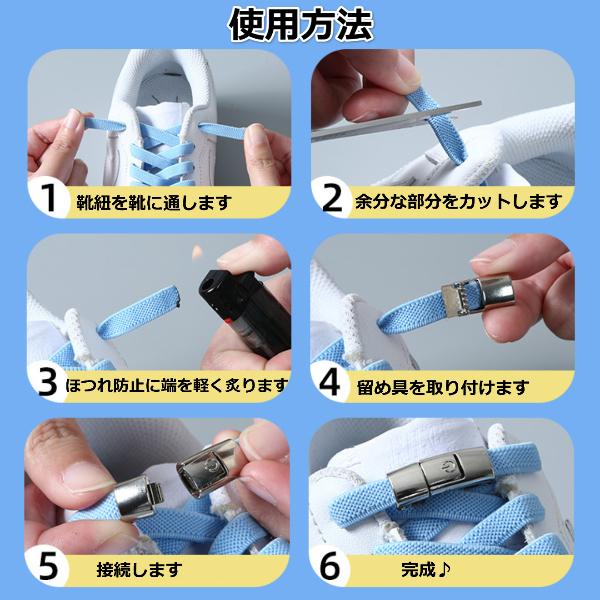 使用方法

1 靴紐を靴に通します

2 余分な部分をカットします

3 ほつれ防止に端を軽く炙ります

4 留め具を取り付けます

5 接続します

6 完成♪