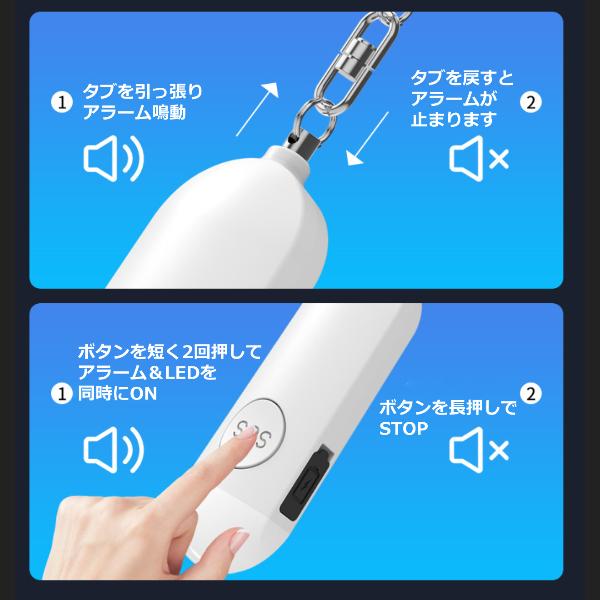 1 タブを引っ張り アラーム鳴動

タブを戻すと アラームが 止まります 2

ボタンを短く2回押して アラーム＆LEDを 1 同時にON

SOS

2 ボタンを長押しで STOP