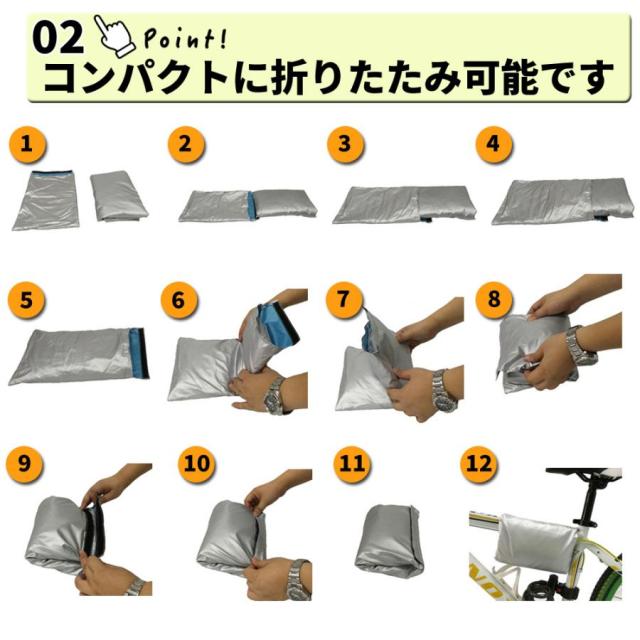 02 Point!
コンパクトに折りたたみ可能です

1

2

3

4

5

6

7

8

9

10

11

12