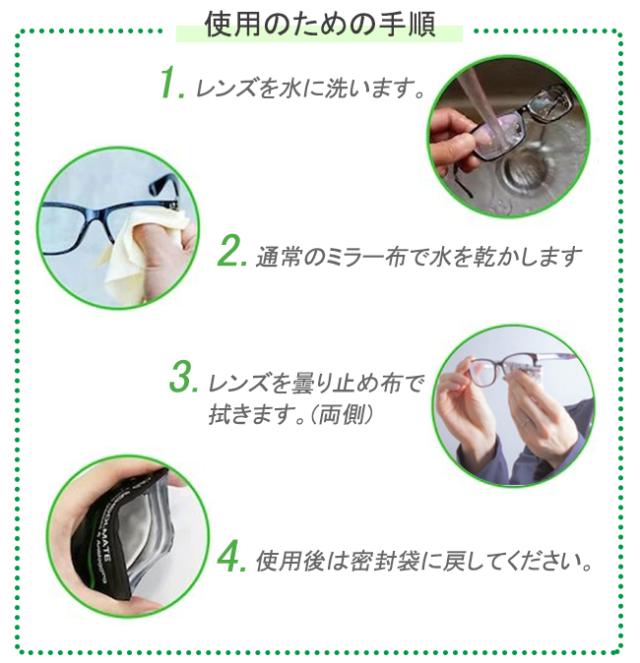 使用のための手順

1. レンズを水に洗います。

2. 通常のミラー布で水を乾かします

3. レンズを曇り止め布で拭きます。(両側)

4. 使用後は密封袋に戻してください。