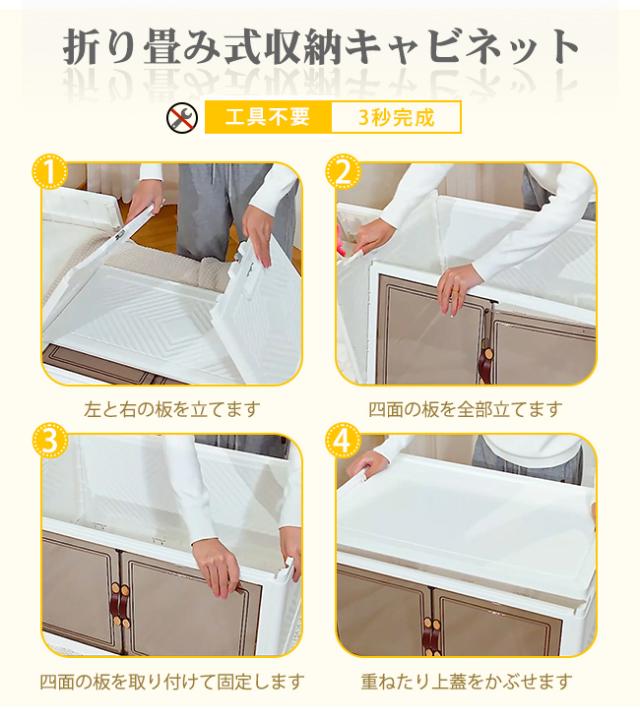 折り畳み式収納キャビネット

工具不要 3秒完成

1

左と右の板を立てます

2

四面の板を全部立てます

3

四面の板を取り付けて固定します

4

重ねたり上蓋をかぶせます